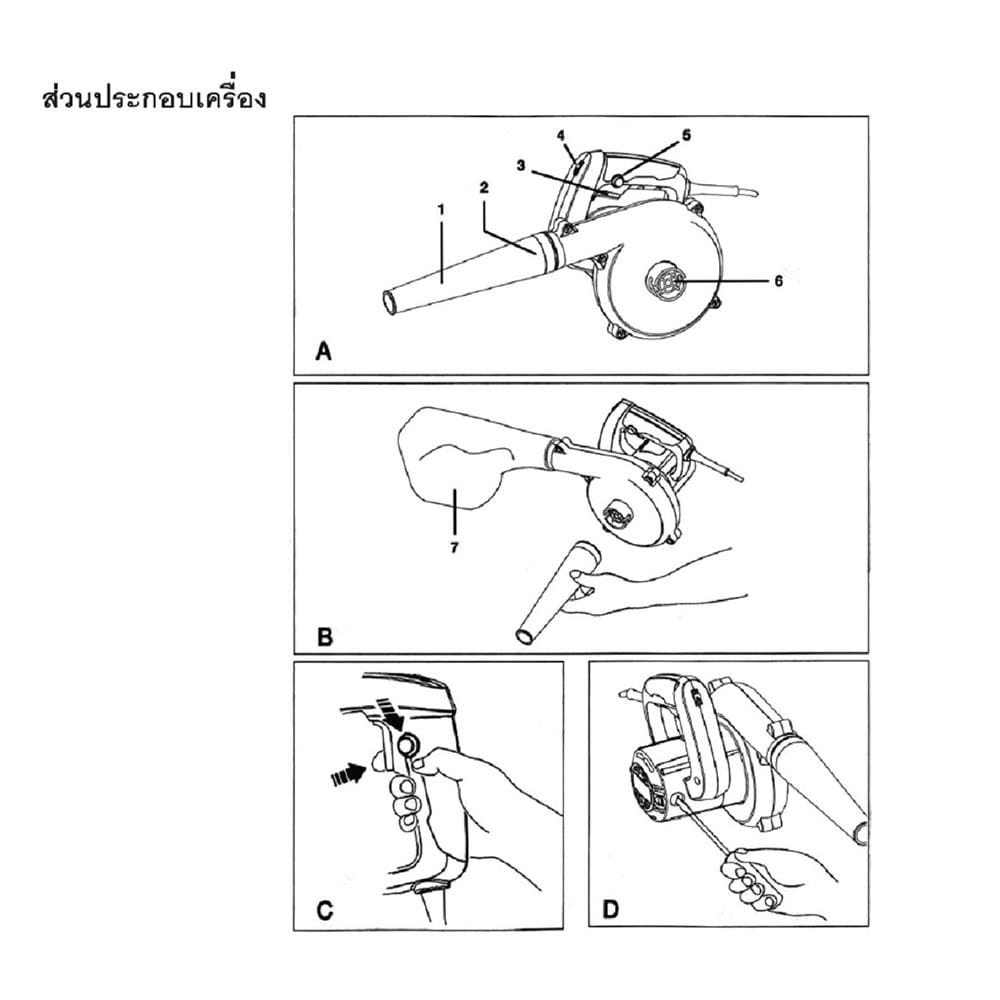 ส่วนประกอบเครื่อง

4
5
3
2
1
6
A

7
B

C

D