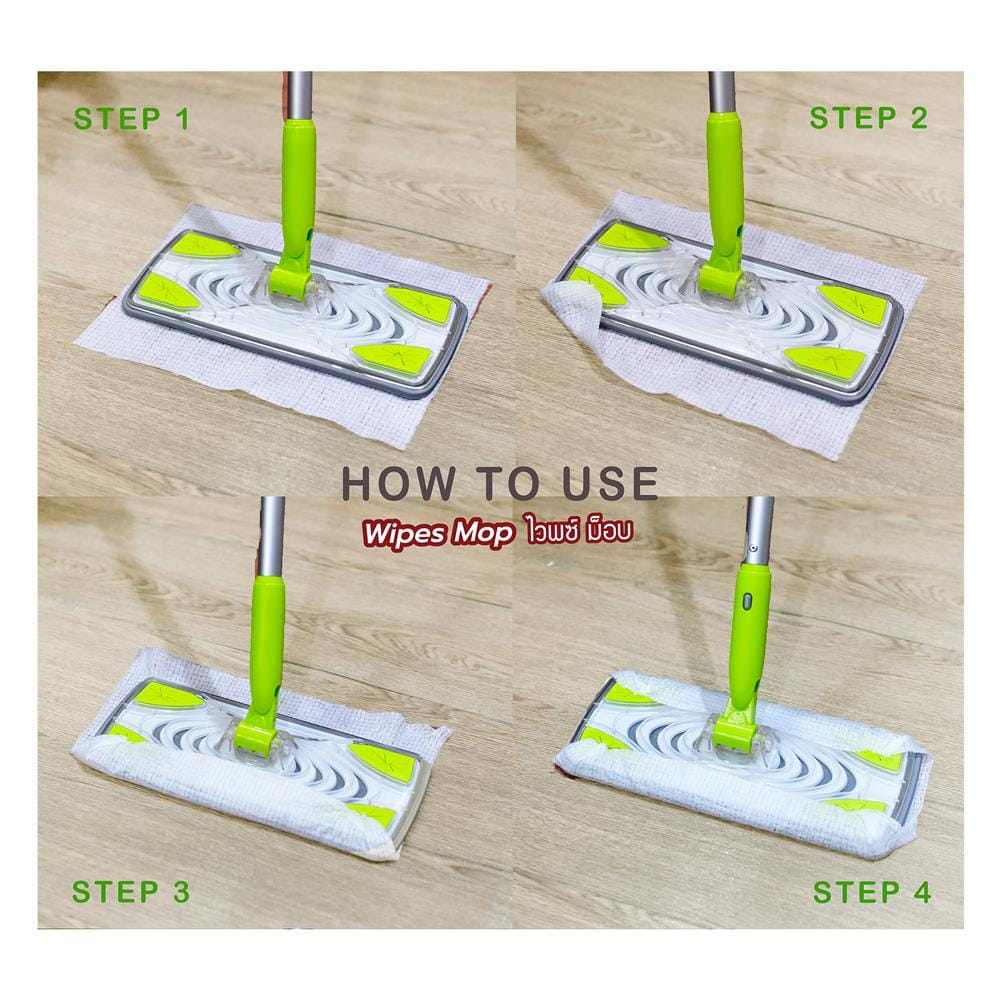 STEP 1

STEP 2

HOW TO USE

Wipes Mop ไวพซ์ ม็อบ

STEP 3

STEP 4