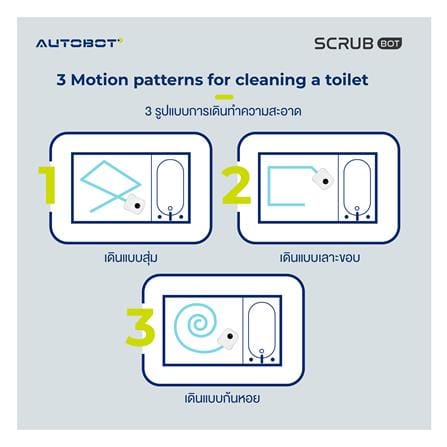 AUTOBOT

SCRUB BOT

3 Motion patterns for cleaning a toilet

3 รูปแบบการเดินทำความสะอาด

1

เดินแบบสุ่ม

2

เดินแบบเลาะขอบ

3

เดินแบบก้นหอย