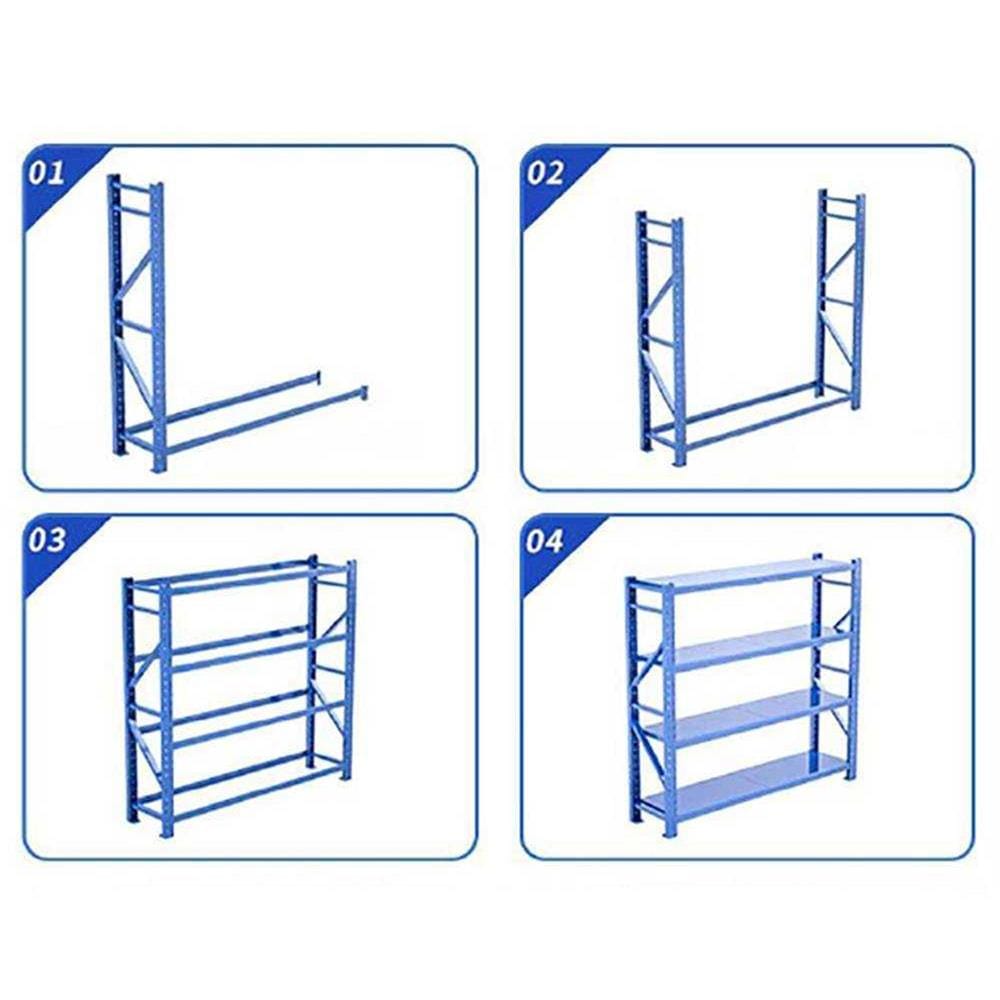 01

02

03

04