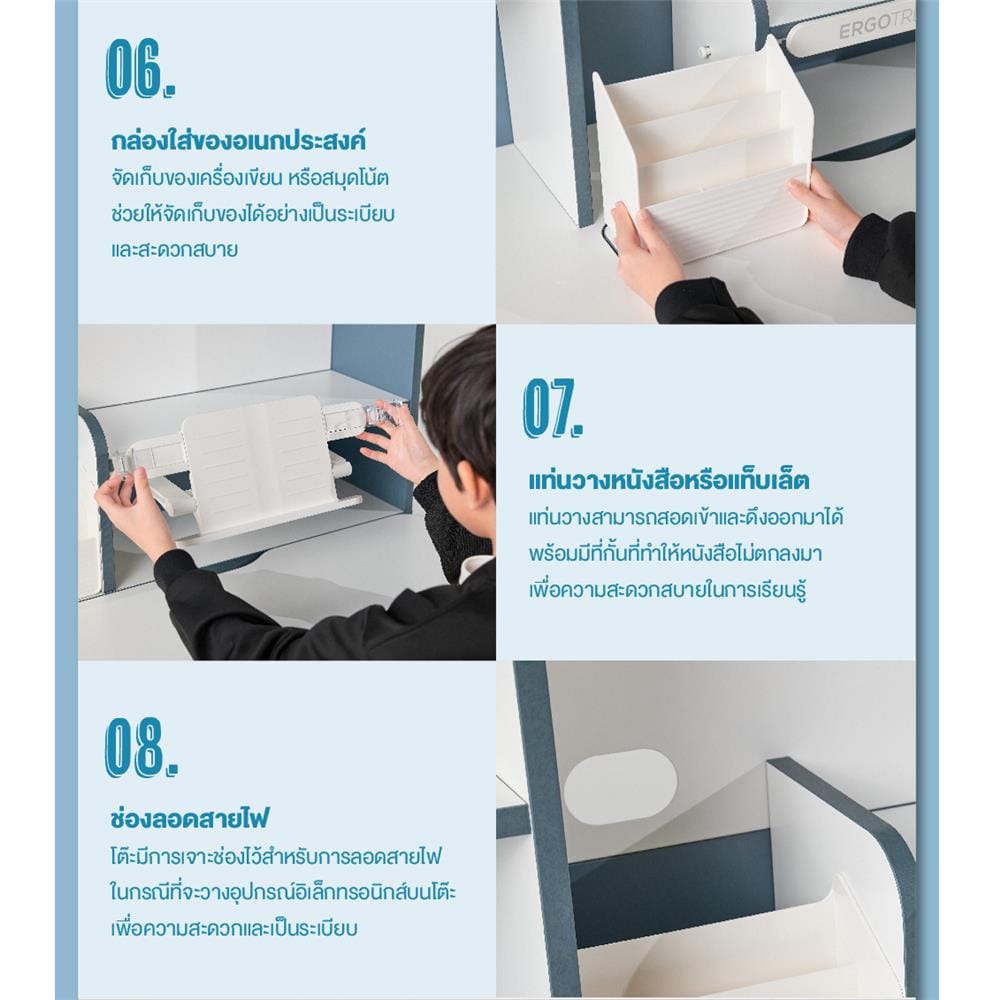 06.

กล่องใส่ของอเนกประสงค์
จัดเก็บของเครื่องเขียน หรือสมุดโน้ต ช่วยให้จัดเก็บของได้อย่างเป็นระเบียบ และสะดวกสบาย

ERGOTR

07.

แท่นวางหนังสือหรือแท็บเล็ต
แท่นวางสามารถสอดเข้าและดึงออกมาได้ พร้อมมีที่กั้นที่ทำให้หนังสือไม่ตกลงมา เพื่อความสะดวกสบายในการเรียนรู้

08.

ช่องลอดสายไฟ
โต๊ะมีการเจาะช่องไว้สำหรับการลอดสายไฟ ในกรณีที่จะวางอุปกรณ์อิเล็กทรอนิกส์บนโต๊ะ เพื่อความสะดวกและเป็นระเบียบ