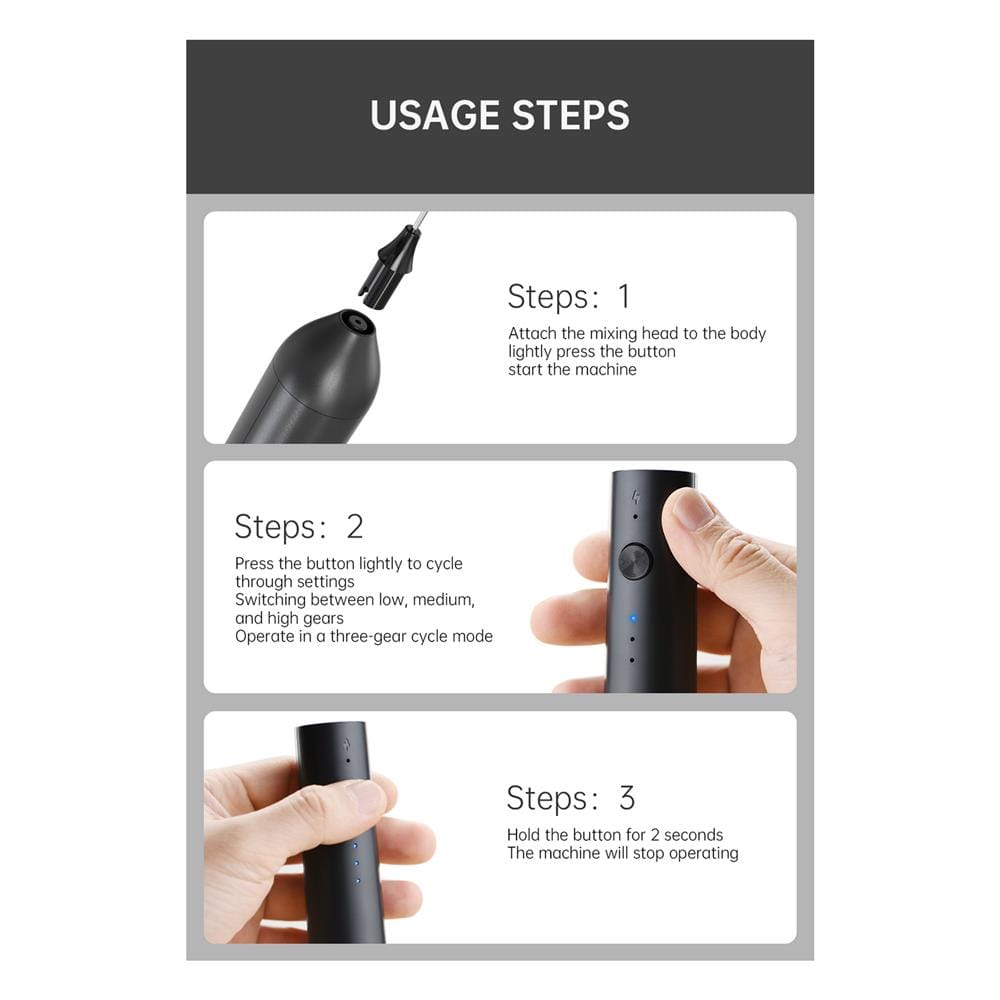 USAGE STEPS

Steps: 1

Attach the mixing head to the body lightly press the button start the machine

Steps: 2

Press the button lightly to cycle through settings
Switching between low, medium, and high gears
Operate in a three-gear cycle mode

Steps: 3

Hold the button for 2 seconds
The machine will stop operating