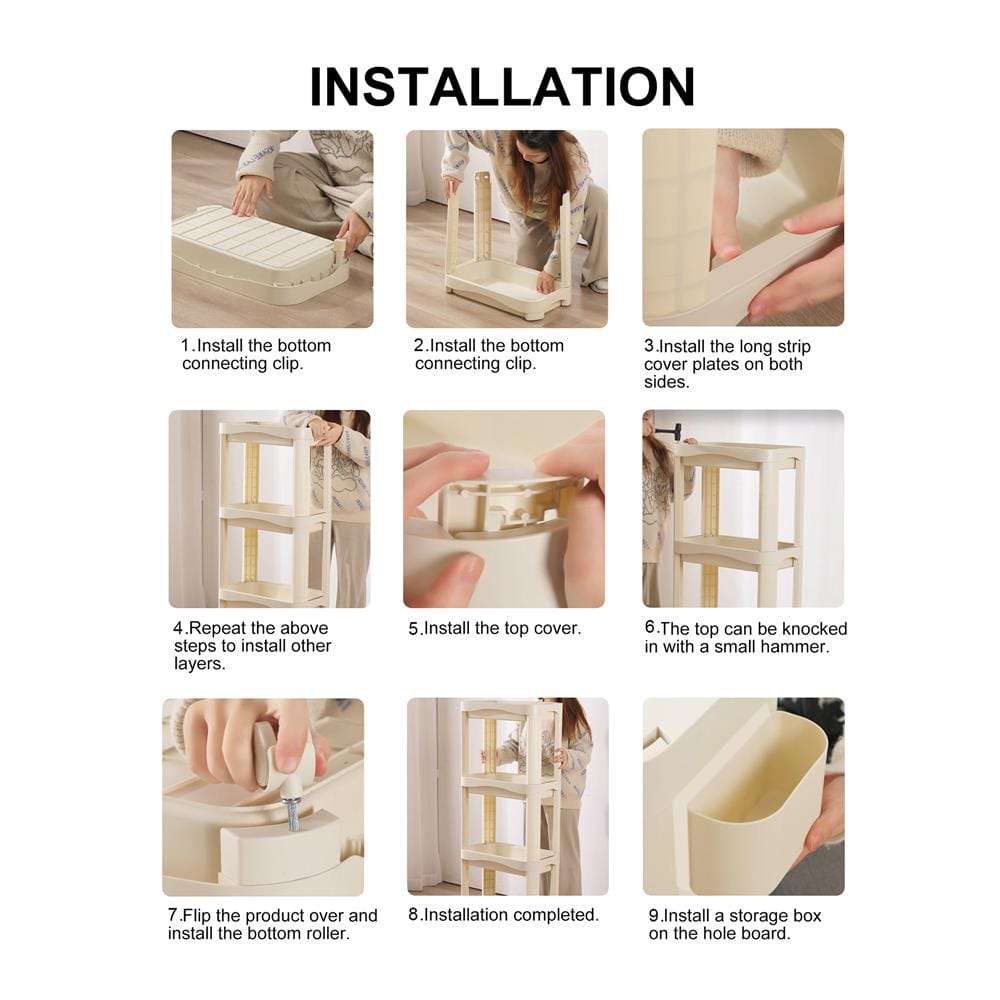 INSTALLATION

1.Install the bottom connecting clip.

2.Install the bottom connecting clip.

3.Install the long strip cover plates on both sides.

4.Repeat the above steps to install other layers.

5.Install the top cover.

6.The top can be knocked in with a small hammer.

7.Flip the product over and install the bottom roller.

8.Installation completed.

9.Install a storage box on the hole board.