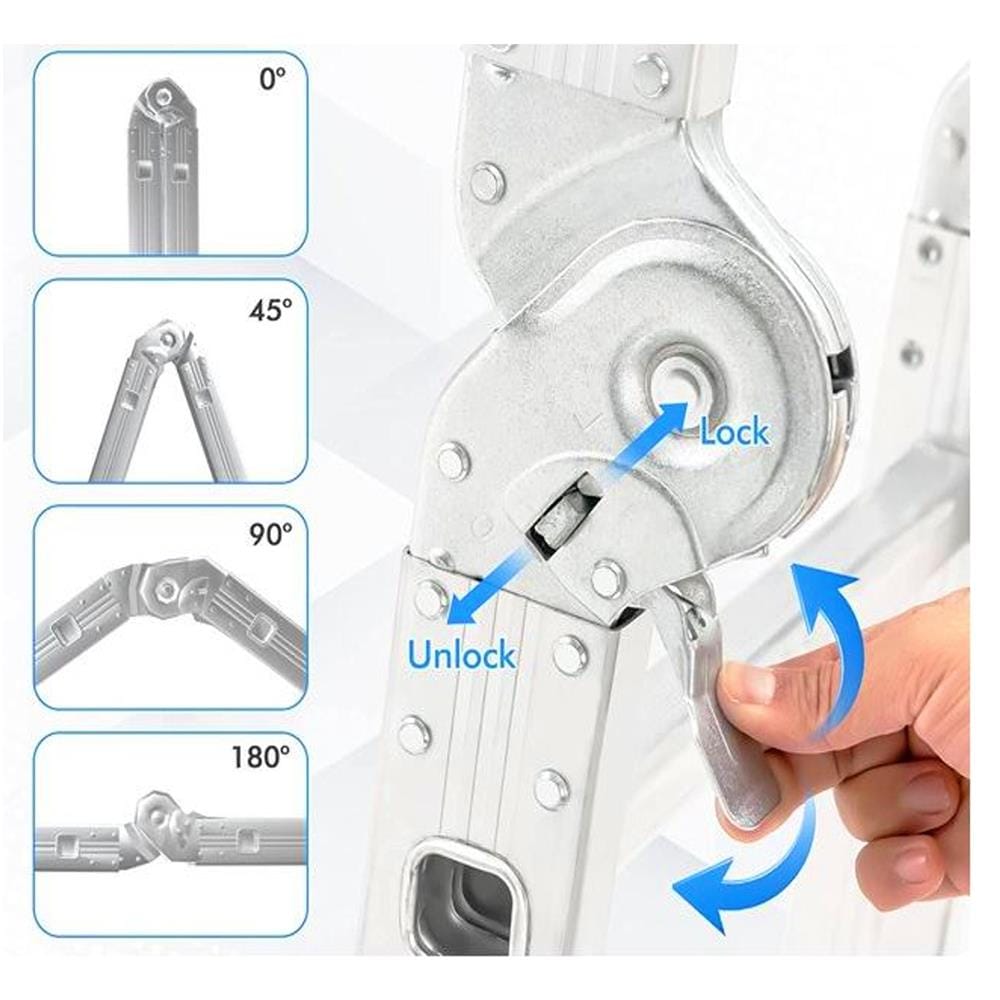 0°

45°

90°

180°

Lock

Unlock