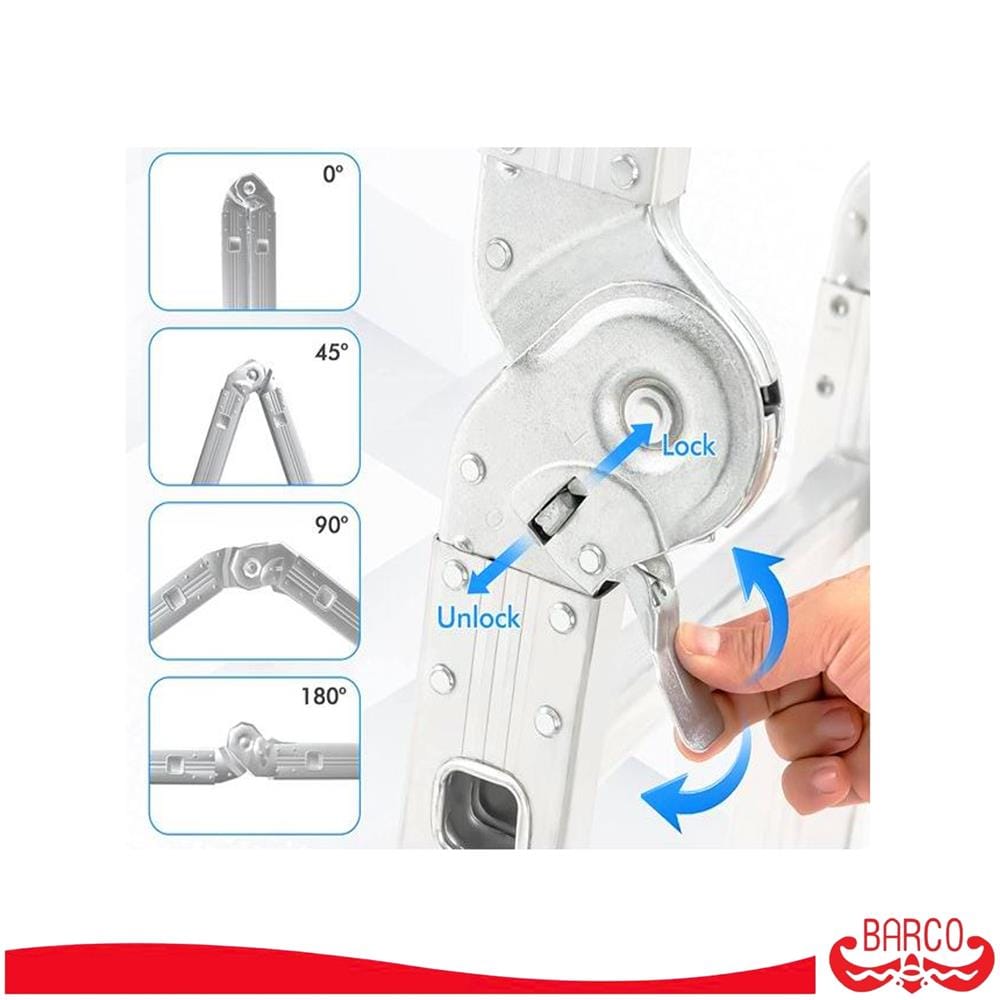 0°

45°

90°

180°

Lock

Unlock

BARCO