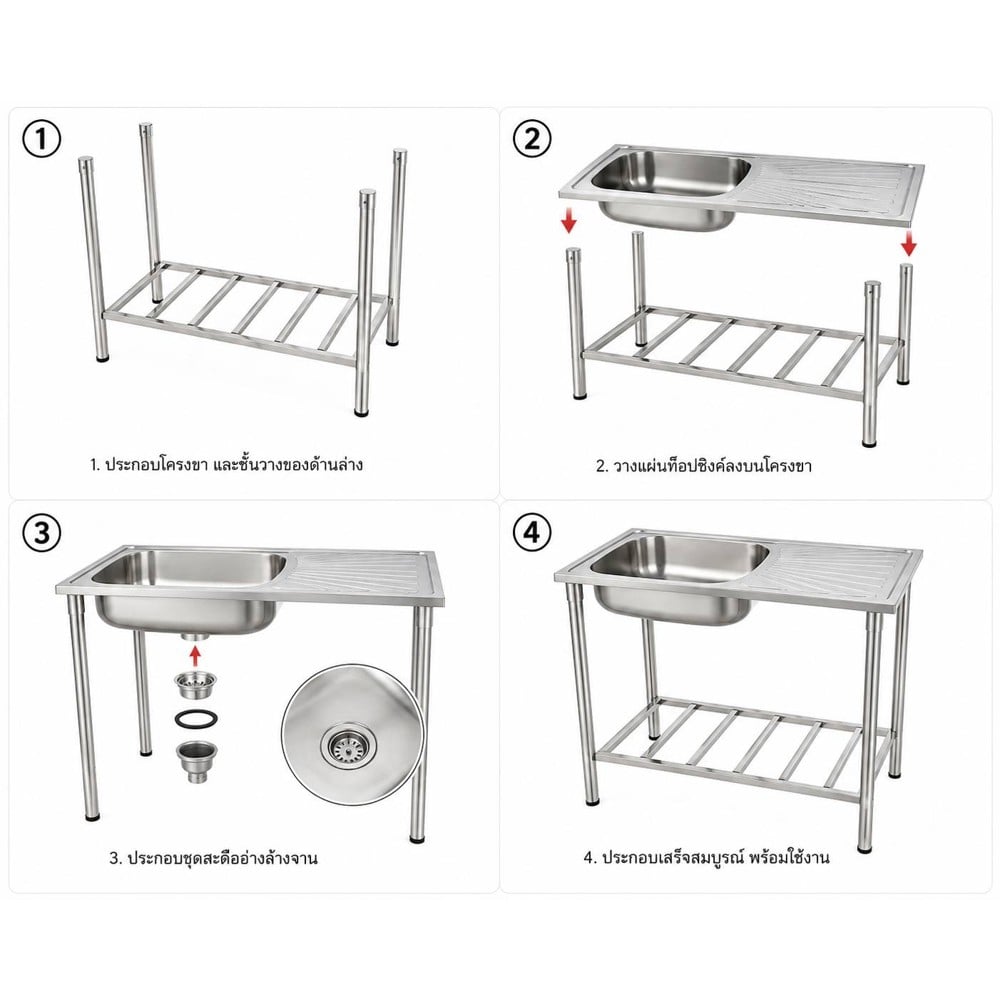 1

1. ประกอบโครงขา และชั้นวางของด้านล่าง

2

2. วางแผ่นท็อปซิงค์ลงบนโครงขา

3

3. ประกอบชุดสะดืออ่างล้างจาน

4

4. ประกอบเสร็จสมบูรณ์ พร้อมใช้งาน