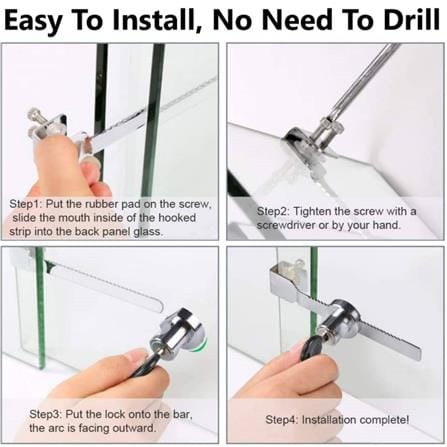 Easy To Install, No Need To Drill

Step1: Put the rubber pad on the screw, slide the mouth inside of the hooked strip into the back panel glass.

Step2: Tighten the screw with a screwdriver or by your hand.

Step3: Put the lock onto the bar, the arc is facing outward.

Step4: Installation complete!