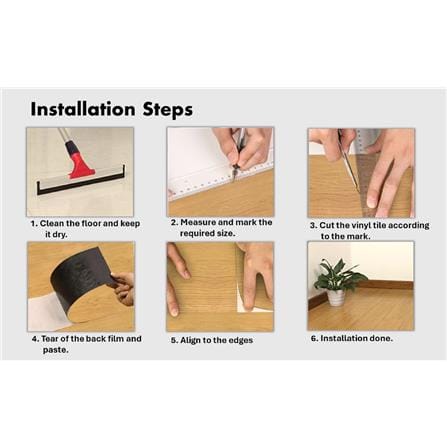 Installation Steps

1. Clean the floor and keep it dry.

2. Measure and mark the required size.

3. Cut the vinyl tile according to the mark.

4. Tear of the back film and paste.

5. Align to the edges

6. Installation done.