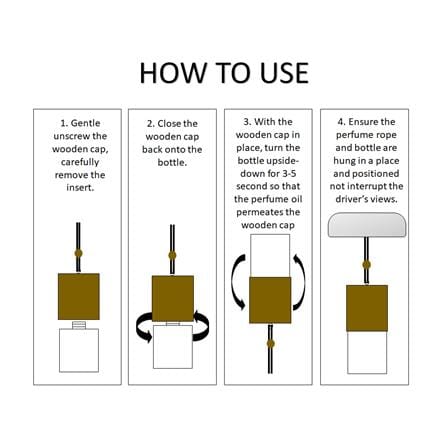 HOW TO USE

1. Gentle unscrew the wooden cap, carefully remove the insert.

2. Close the wooden cap back onto the bottle.

3. With the wooden cap in place, turn the bottle upside-down for 3-5 second so that the perfume oil permeates the wooden cap

4. Ensure the perfume rope and bottle are hung in a place and positioned not interrupt the driver's views.