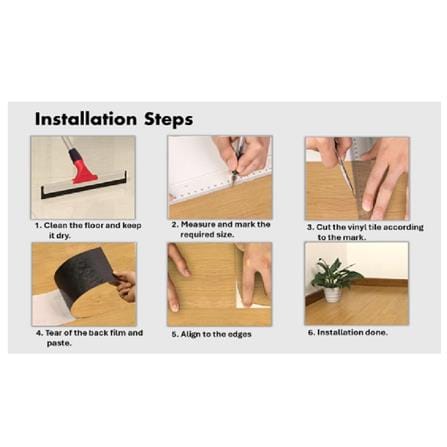 Installation Steps

1. Clean the floor and keep it dry.

2. Measure and mark the required size.

3. Cut the vinyl tile according to the mark.

4. Tear of the back film and paste.

5. Align to the edges

6. Installation done.